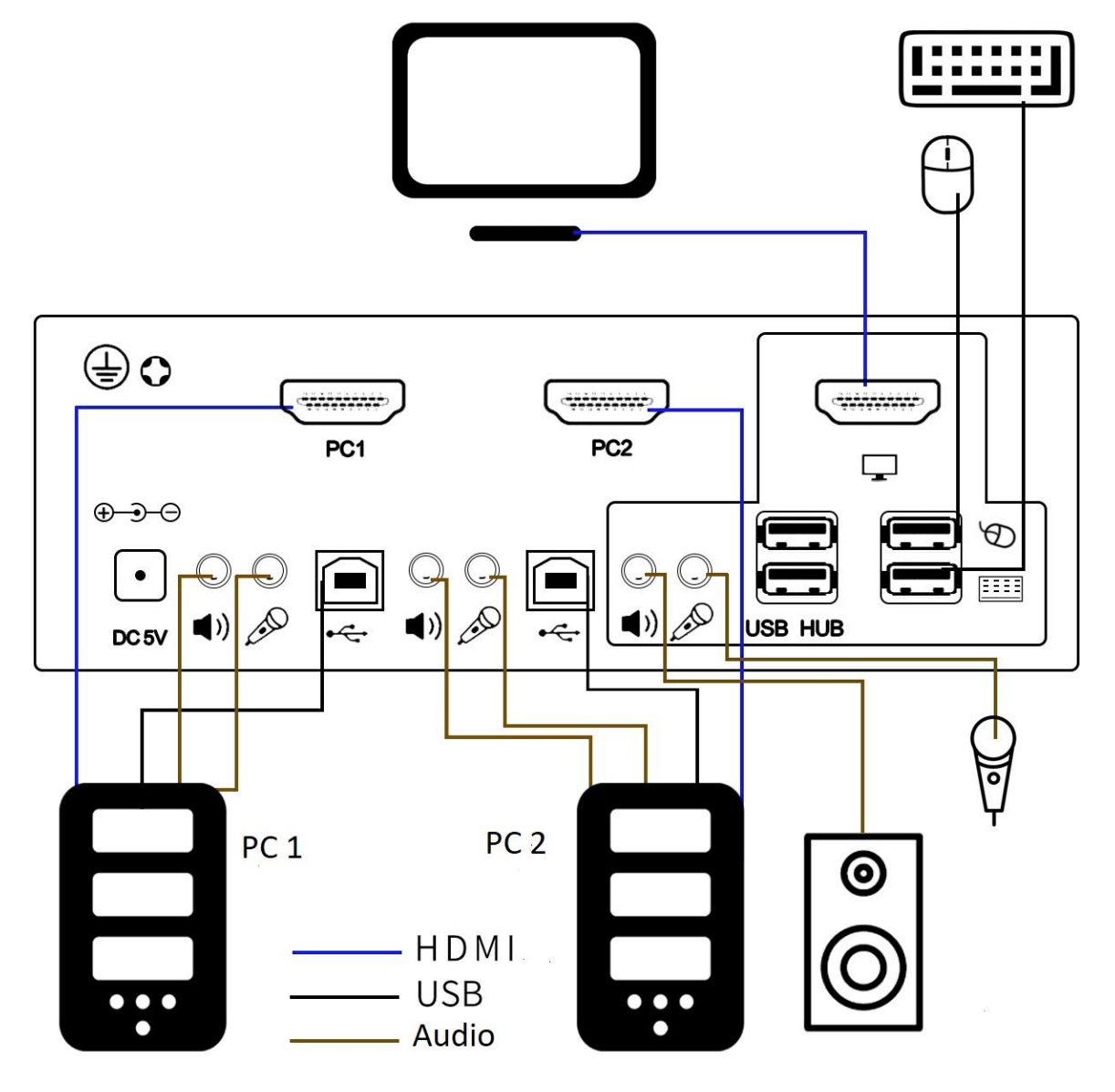 PC1

PC2

DC 5V

USB HUB

PC 1

PC 2

HDMI

USB

Audio